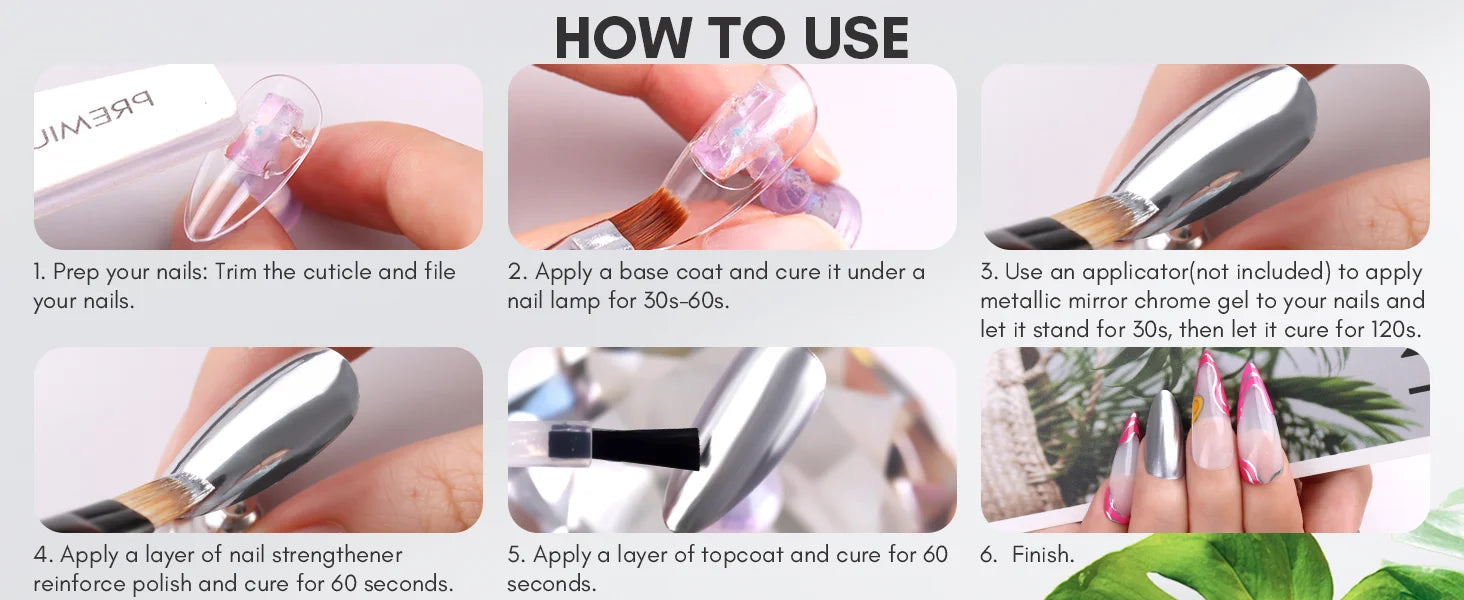 HOW TO USE

PREMIU

1. Prep your nails: Trim the cuticle and file your nails.

2. Apply a base coat and cure it under a nail lamp for 30s-60s.

3. Use an applicator(not included) to apply metallic mirror chrome gel to your nails and let it stand for 30s, then let it cure for 120s.

4. Apply a layer of nail strengthener reinforce polish and cure for 60 seconds.

5. Apply a layer of topcoat and cure for 60 seconds.

6. Finish.