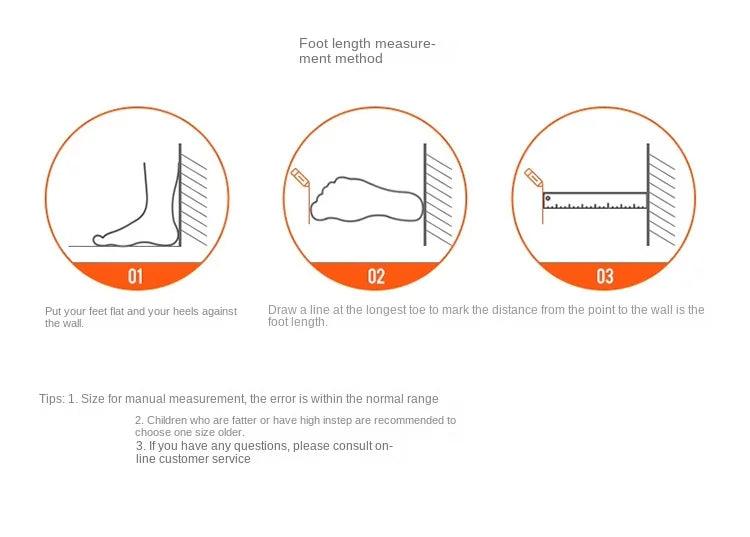 Foot length measurement method

01

02

03

Put your feet flat and your heels against the wall.

Draw a line at the longest toe to mark the distance from the point to the wall is the foot length.

Tips: 1. Size for manual measurement, the error is within the normal range

2. Children who are fatter or have high instep are recommended to choose one size older.

3. If you have any questions, please consult online customer service